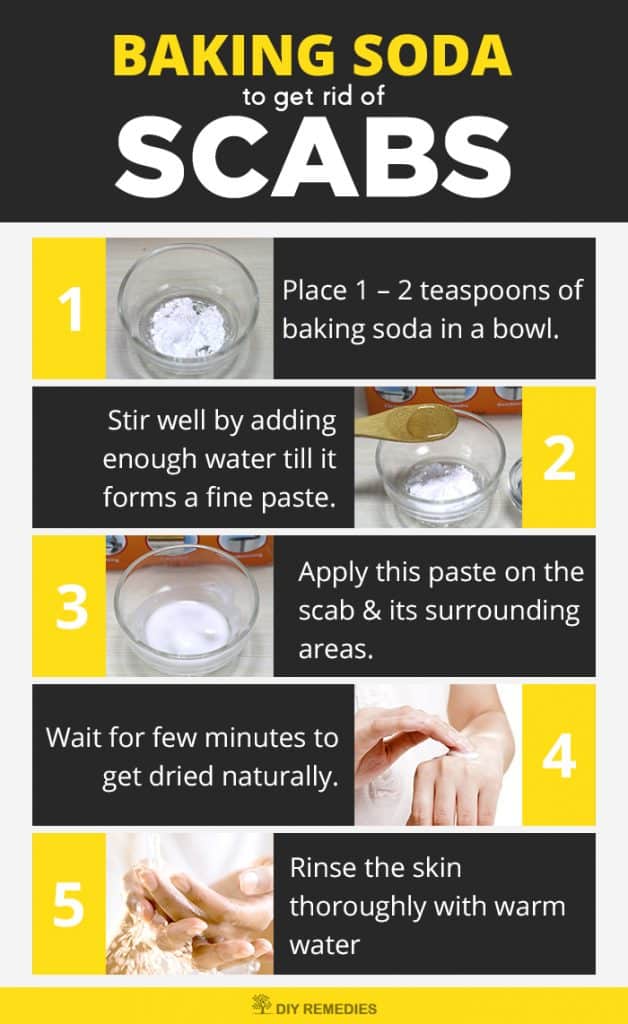 BAKING SODA
to get rid of
SCABS

1
Place 1 – 2 teaspoons of baking soda in a bowl.

Stir well by adding enough water till it forms a fine paste.
2

3
Apply this paste on the scab & its surrounding areas.

Wait for few minutes to get dried naturally.
4

5
Rinse the skin thoroughly with warm water

DIY REMEDIES