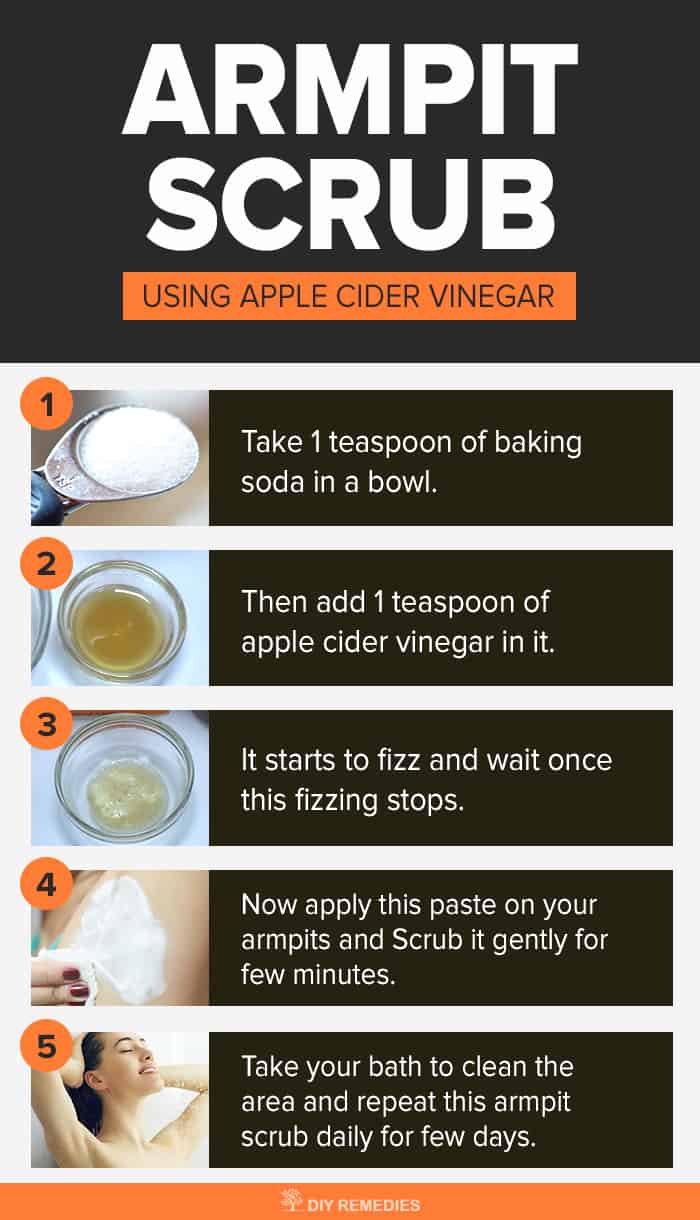 ARMPIT SCRUB

USING APPLE CIDER VINEGAR

1

Take 1 teaspoon of baking soda in a bowl.

2

Then add 1 teaspoon of apple cider vinegar in it.

3

It starts to fizz and wait once this fizzing stops.

4

Now apply this paste on your armpits and Scrub it gently for few minutes.

5

Take your bath to clean the area and repeat this armpit scrub daily for few days.

DIY REMEDIES