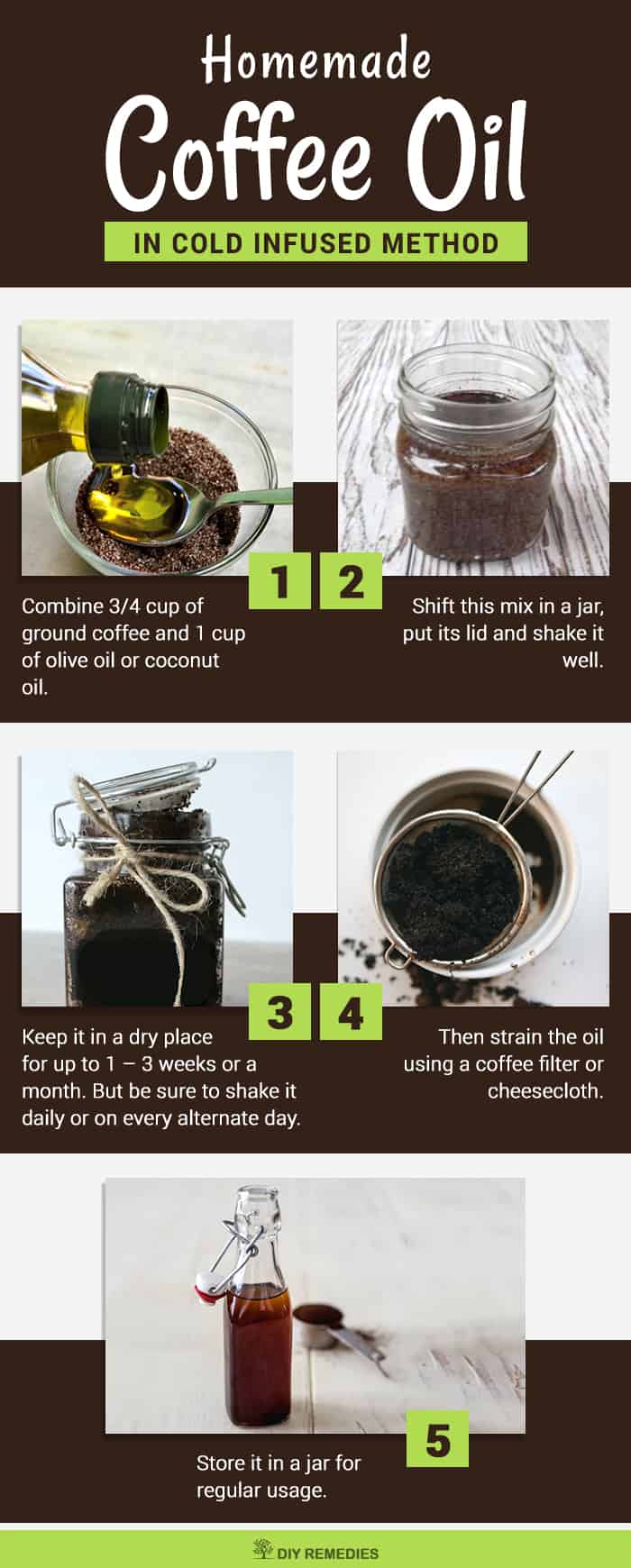 Homemade
Coffee Oil
IN COLD INFUSED METHOD

1

Combine 3/4 cup of ground coffee and 1 cup of olive oil or coconut oil.

2

Shift this mix in a jar, put its lid and shake it well.

3

Keep it in a dry place for up to 1 – 3 weeks or a month. But be sure to shake it daily or on every alternate day.

4

Then strain the oil using a coffee filter or cheesecloth.

5

Store it in a jar for regular usage.

DIY REMEDIES