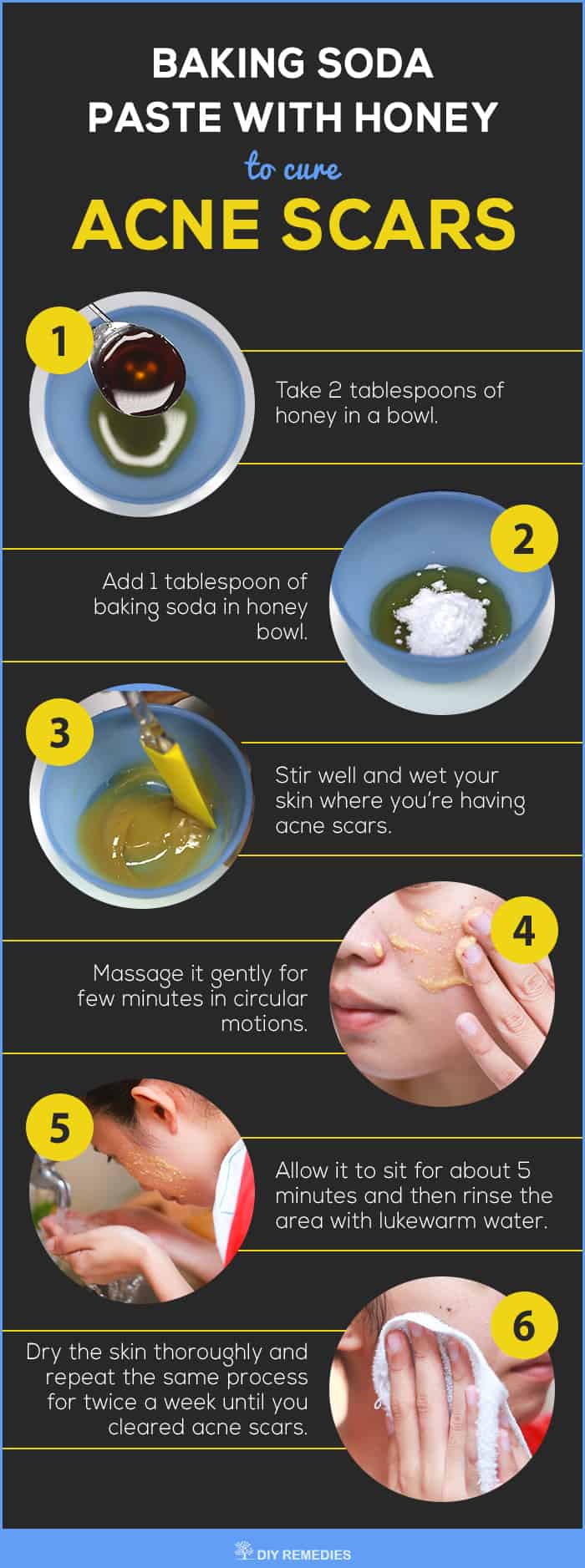 BAKING SODA PASTE WITH HONEY

to cure

ACNE SCARS

1

Take 2 tablespoons of honey in a bowl.

2

Add 1 tablespoon of baking soda in honey bowl.

3

Stir well and wet your skin where you're having acne scars.

4

Massage it gently for few minutes in circular motions.

5

Allow it to sit for about 5 minutes and then rinse the area with lukewarm water.

6

Dry the skin thoroughly and repeat the same process for twice a week until you cleared acne scars.

DIY REMEDIES