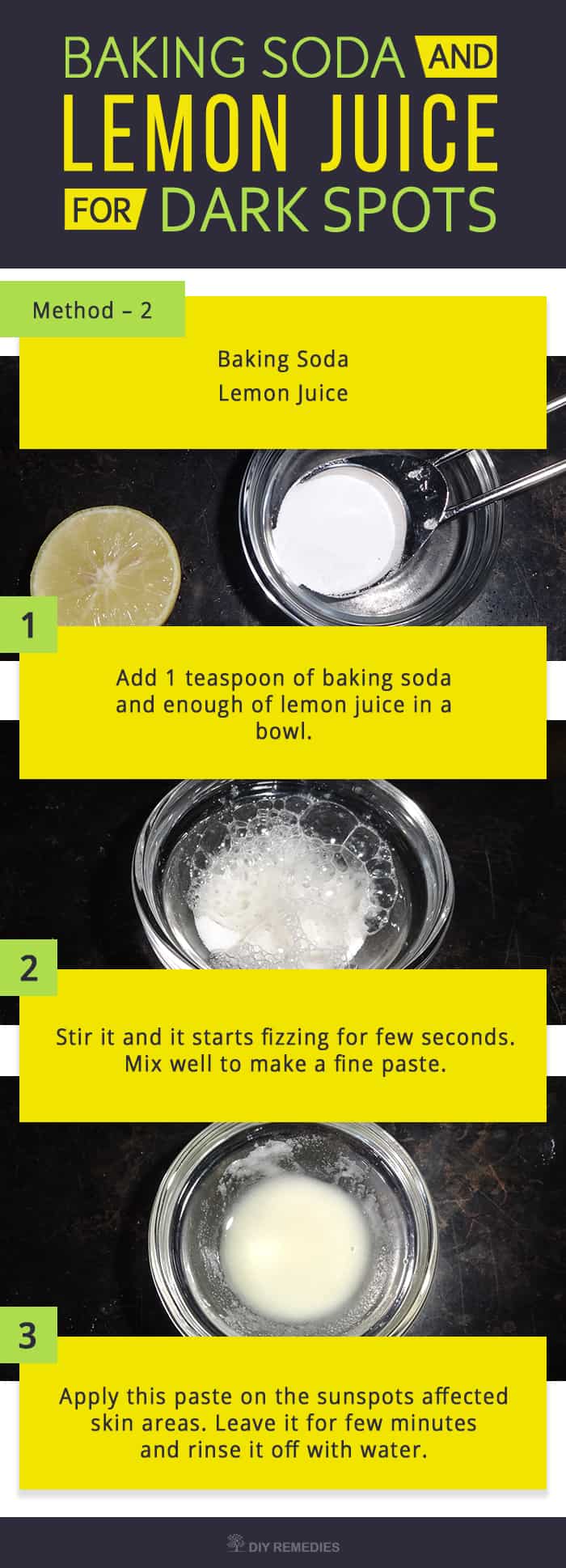 BAKING SODA AND LEMON JUICE FOR DARK SPOTS

Method – 2

Baking Soda
Lemon Juice

1

Add 1 teaspoon of baking soda and enough of lemon juice in a bowl.

2

Stir it and it starts fizzing for few seconds. Mix well to make a fine paste.

3

Apply this paste on the sunspots affected skin areas. Leave it for few minutes and rinse it off with water.

DIY REMEDIES