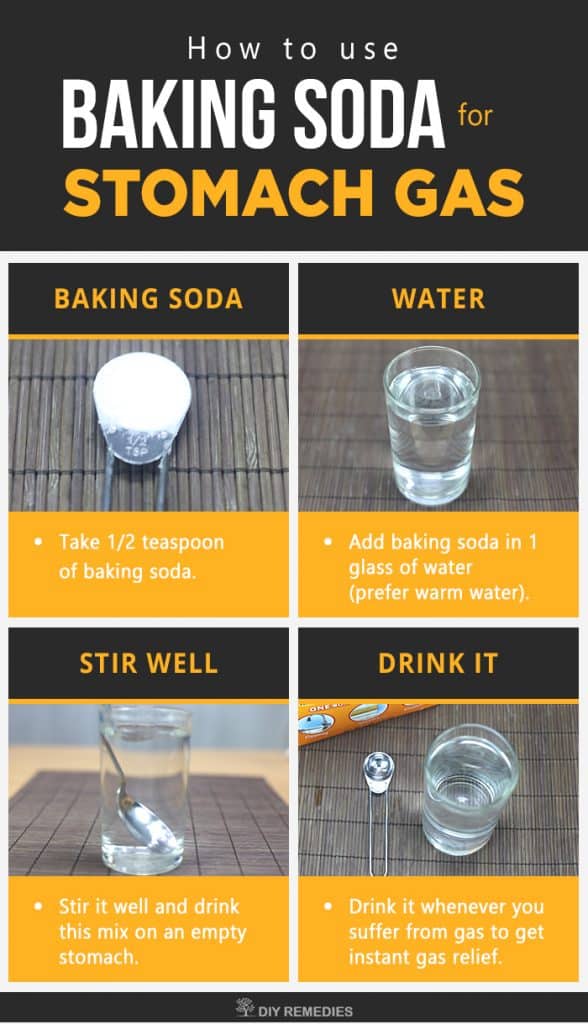 How to use
BAKING SODA for
STOMACH GAS

BAKING SODA

1/2 TSP

• Take 1/2 teaspoon of baking soda.

WATER

• Add baking soda in 1 glass of water (prefer warm water).

STIR WELL

• Stir it well and drink this mix on an empty stomach.

DRINK IT

• Drink it whenever you suffer from gas to get instant gas relief.

DIY REMEDIES